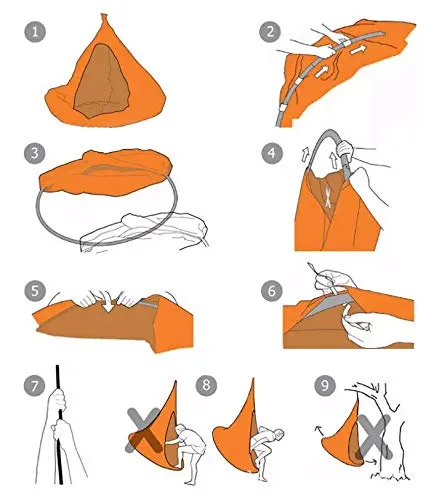 1
2
3
4
5
6
7
8
9